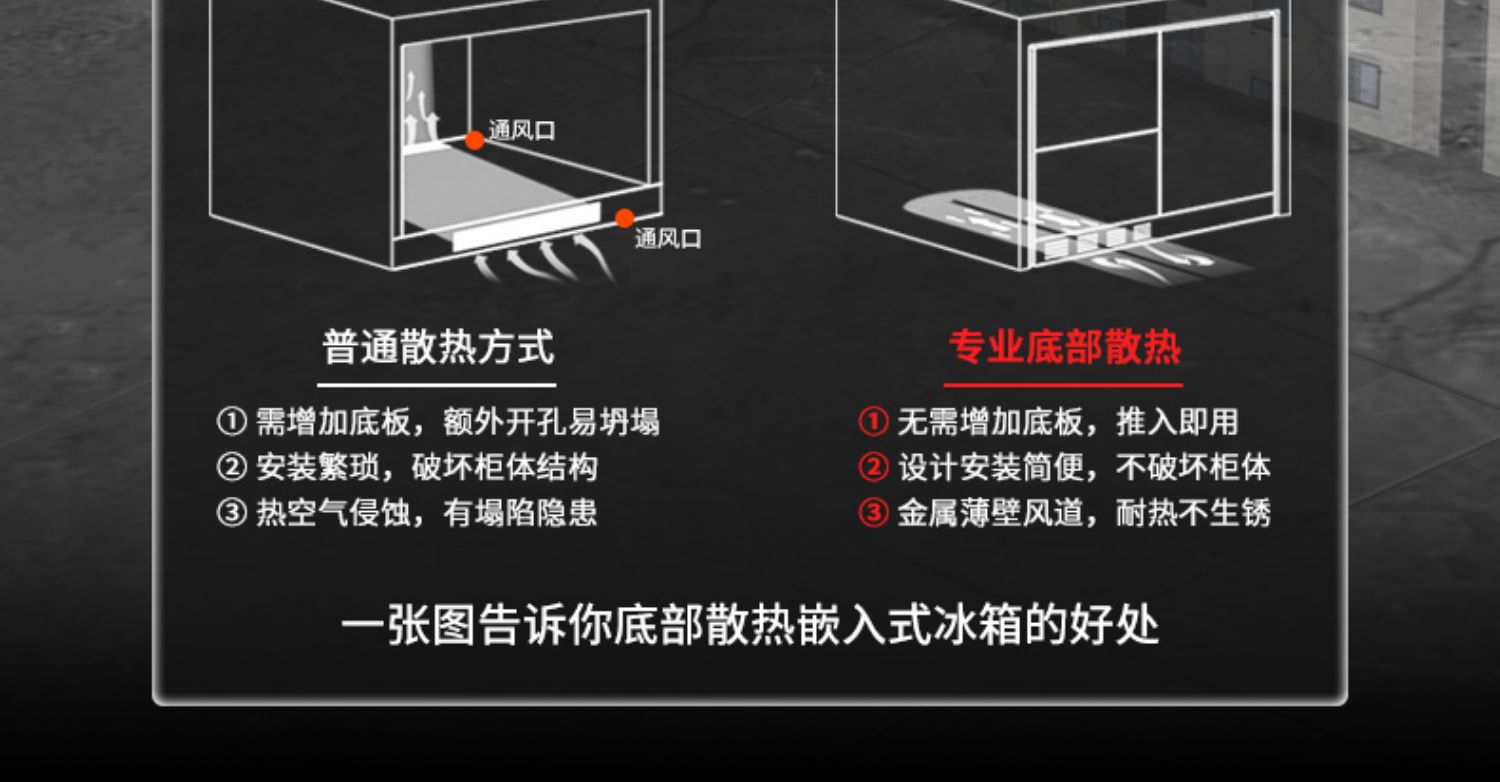 通风口

通风口

普通散热方式

① 需增加底板，额外开孔易坍塌
② 安装繁琐，破坏柜体结构
③ 热空气侵蚀，有塌陷隐患

专业底部散热

① 无需增加底板，推入即用
② 设计安装简便，不破坏柜体
③ 金属薄壁风道，耐热不生锈

一张图告诉你底部散热嵌入式冰箱的好处